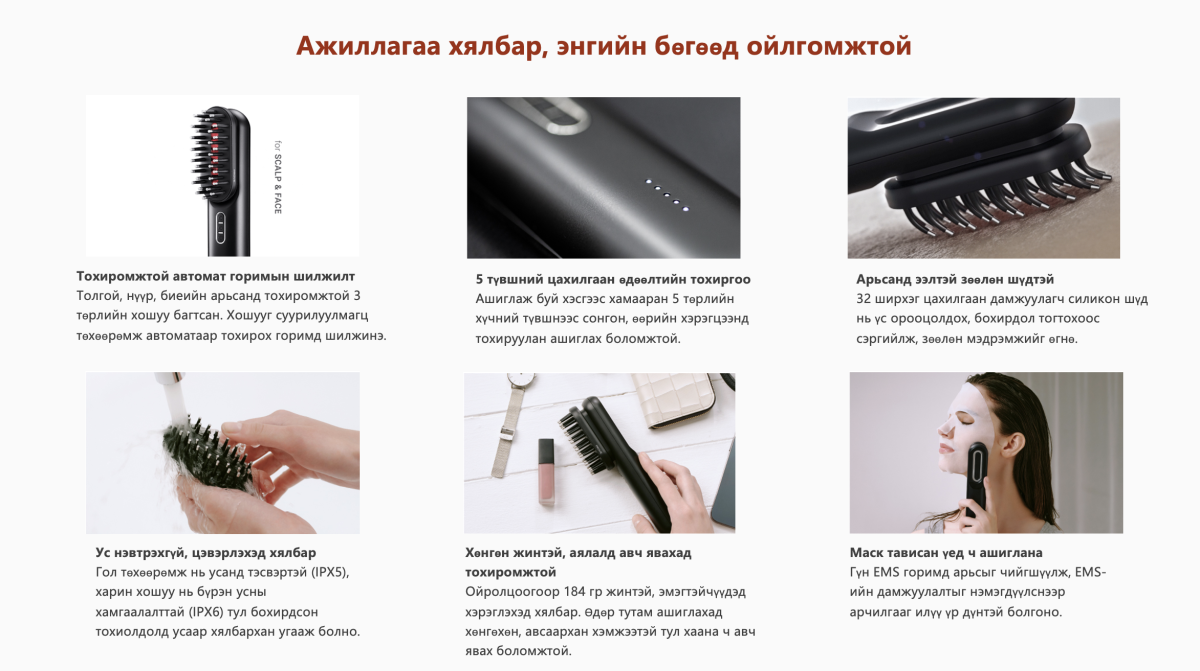 Ажиллагаа хялбар, энгийн бөгөөд ойлгомжтой

for SCALP & FACE

Тохиромжтой автомат горимын шилжилт
Толгой, нүүр, биеийн арьсанд тохиромжтой 3 төрлийн хошуу багтсан. Хошууг суурилуулмагц төхөөрөмж автоматаар тохирох горимд шилжинэ.

5 түвшний цахилгаан өдөөлтийн тохиргоо
Ашиглаж буй хэсгээс хамааран 5 төрлийн хүчний түвшнээс сонгон, өөрийн хэрэгцээнд тохируулан ашиглах боломжтой.

Арьсанд ээлтэй зөөлөн шүдтэй
32 ширхэг цахилгаан дамжуулагч силикон шүд нь үс орооцолдох, бохирдол тогтохоос сэргийлж, зөөлөн мэдрэмжийг өгнө.

Ус нэвтрэхгүй, цэвэрлэхэд хялбар
Гол төхөөрөмж нь усанд тэсвэртэй (IPX5), харин хошуу нь бүрэн усны хамгаалалттай (IPX6) тул бохирдсон тохиолдолд усаар хялбархан угааж болно.

Хөнгөн жинтэй, аялалд авч явахад тохиромжтой
Ойролцоогоор 184 гр жинтэй, эмэгтэйчүүдэд хэрэглэхэд хялбар. Өдөр тутам ашиглахад хөнгөхөн, авсаархан хэмжээтэй тул хаана ч авч явах боломжтой.

Маск тависан үед ч ашиглана
Гүн EMS горимд арьсыг чийгшүүлж, EMS-ийн дамжуулалтыг нэмэгдүүлснээр арчилгааг илүү үр дүнтэй болгоно.